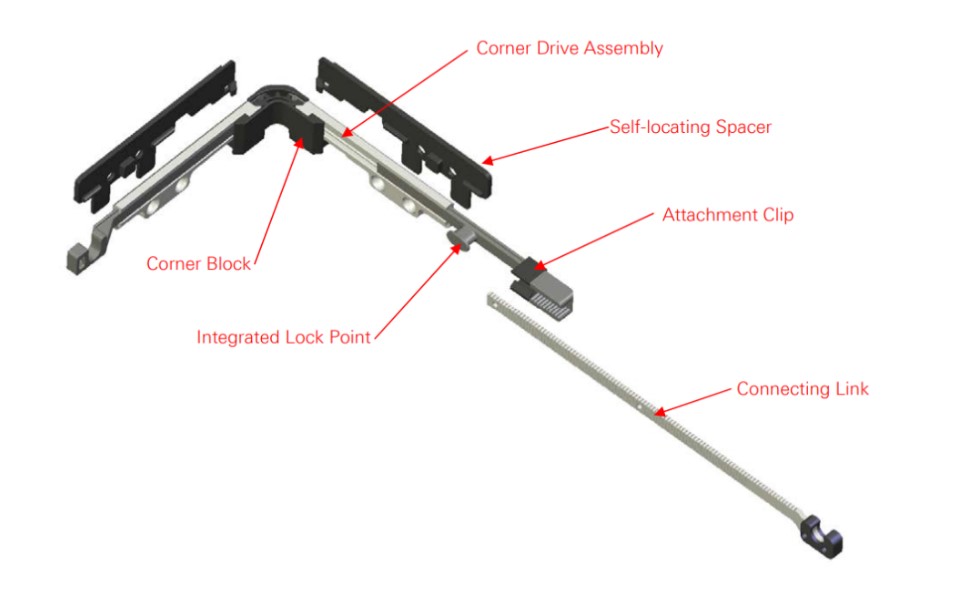 Corner Drive Assembly

Self-locating Spacer

Attachment Clip

Corner Block

Integrated Lock Point

Connecting Link